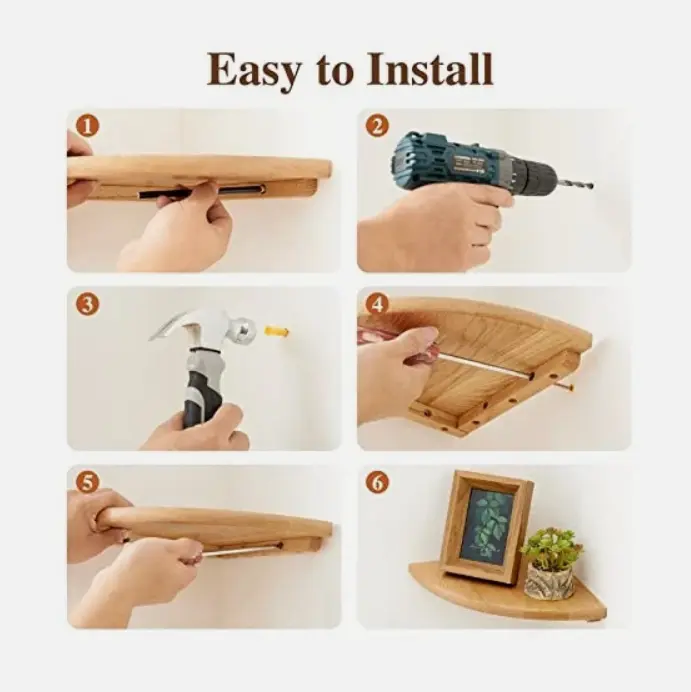 Easy to Install

1

2

3

4

5

6